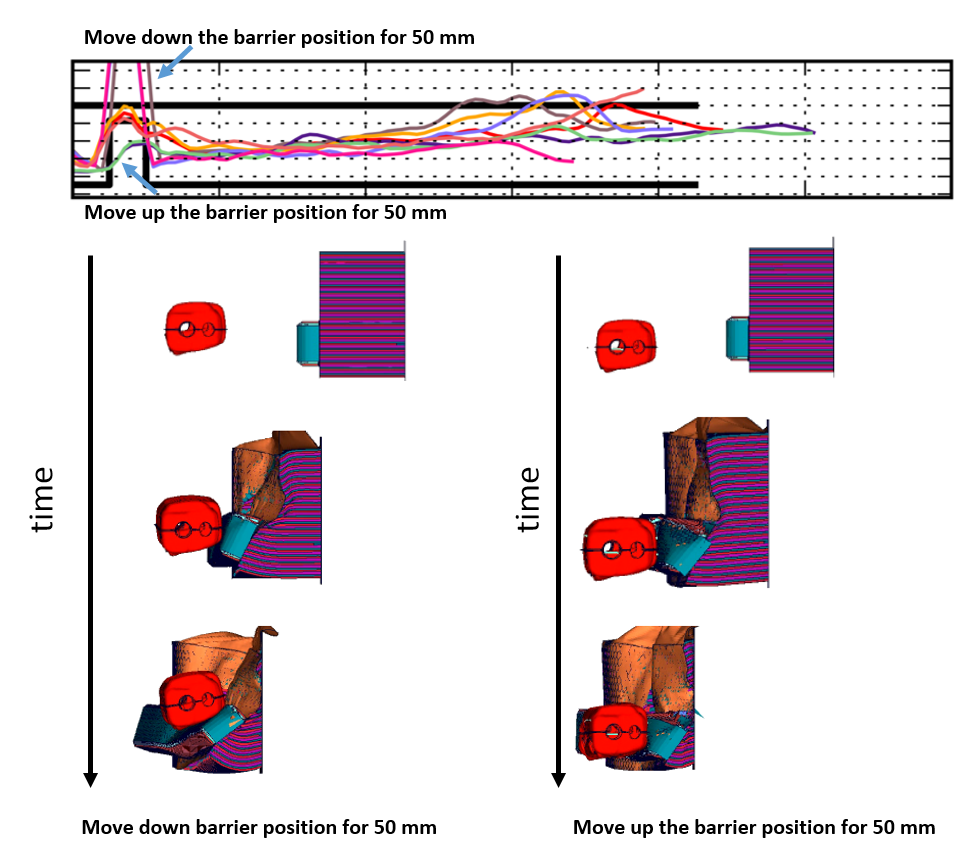 Move down the barrier position for 50 mm

Move up the barrier position for 50 mm

time

time

Move down barrier position for 50 mm

Move up the barrier position for 50 mm